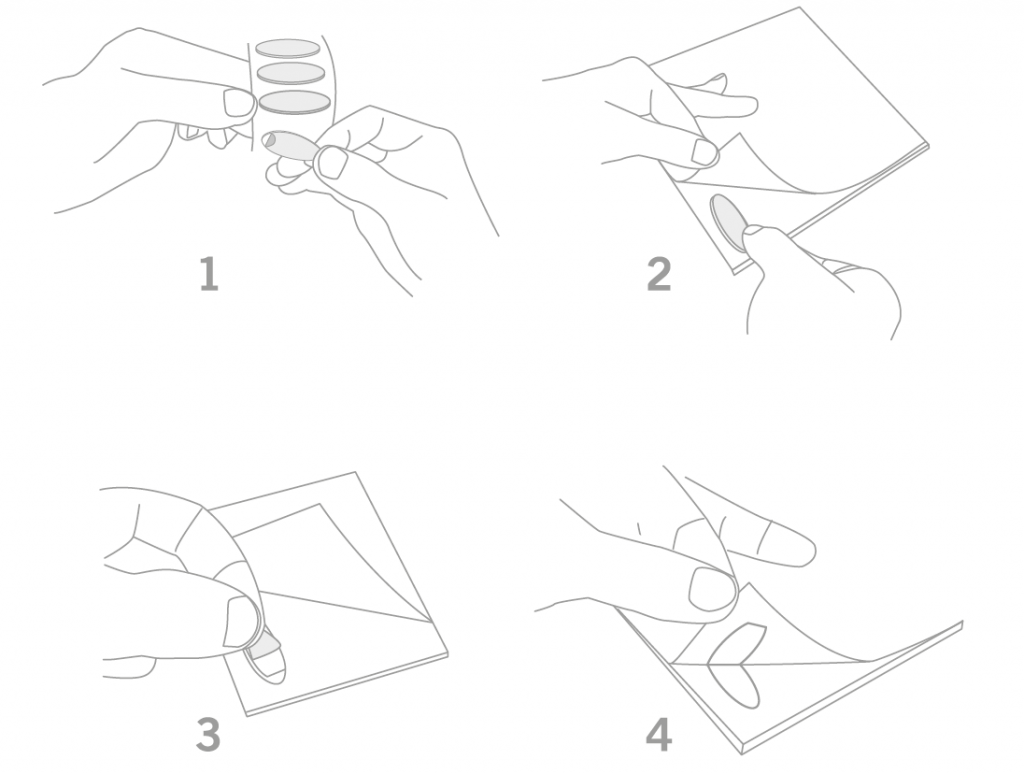 1

2

3

4